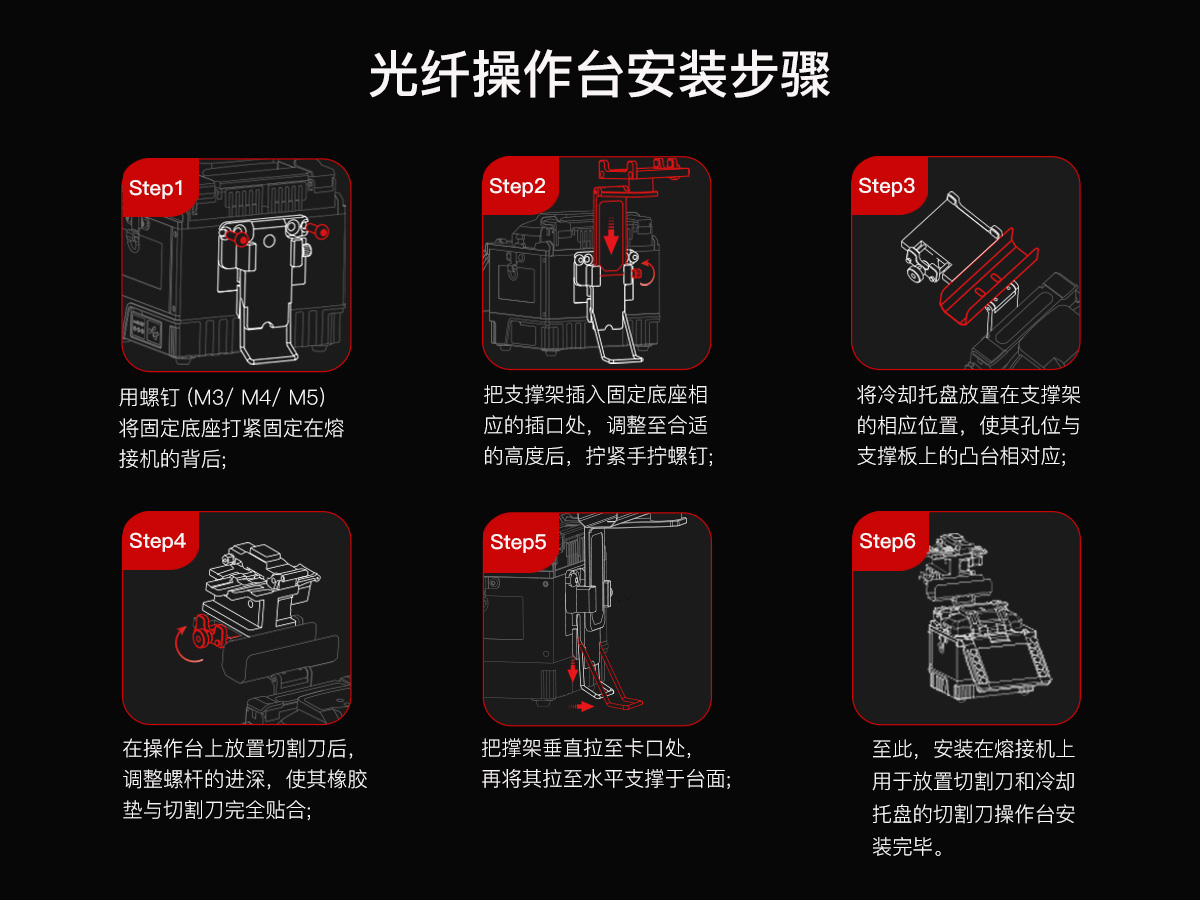 光纤操作台安装步骤

Step1

用螺钉 (M3/ M4/ M5) 将固定底座打紧固定在熔接机的背后;

Step2

把支撑架插入固定底座相应的插口处，调整至合适的高度后，拧紧手拧螺钉;

Step3

将冷却托盘放置在支撑架的相应位置，使其孔位与支撑板上的凸台相对应;

Step4

在操作台上放置切割刀后，调整螺杆的进深，使其橡胶垫与切割刀完全贴合;

Step5

把撑架垂直拉至卡口处，再将其拉至水平支撑于台面;

Step6

至此，安装在熔接机上用于放置切割刀和冷却托盘的切割刀操作台安装完毕。