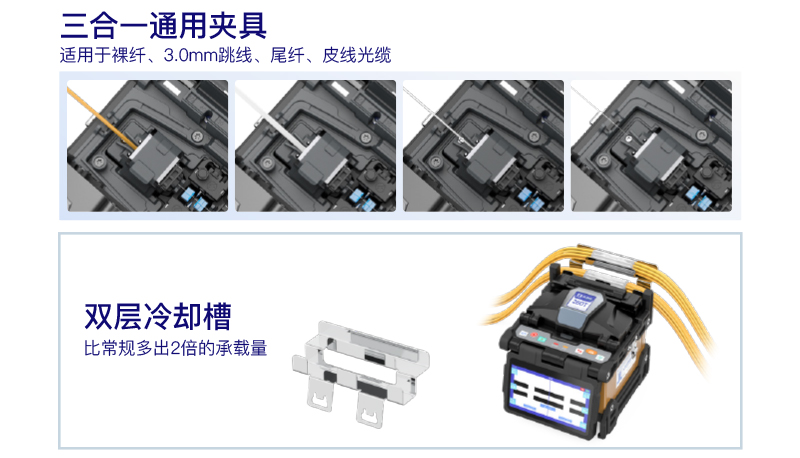 三合一通用夹具
适用于裸纤、3.0mm跳线、尾纤、皮线光缆

双层冷却槽
比常规多出2倍的承载量